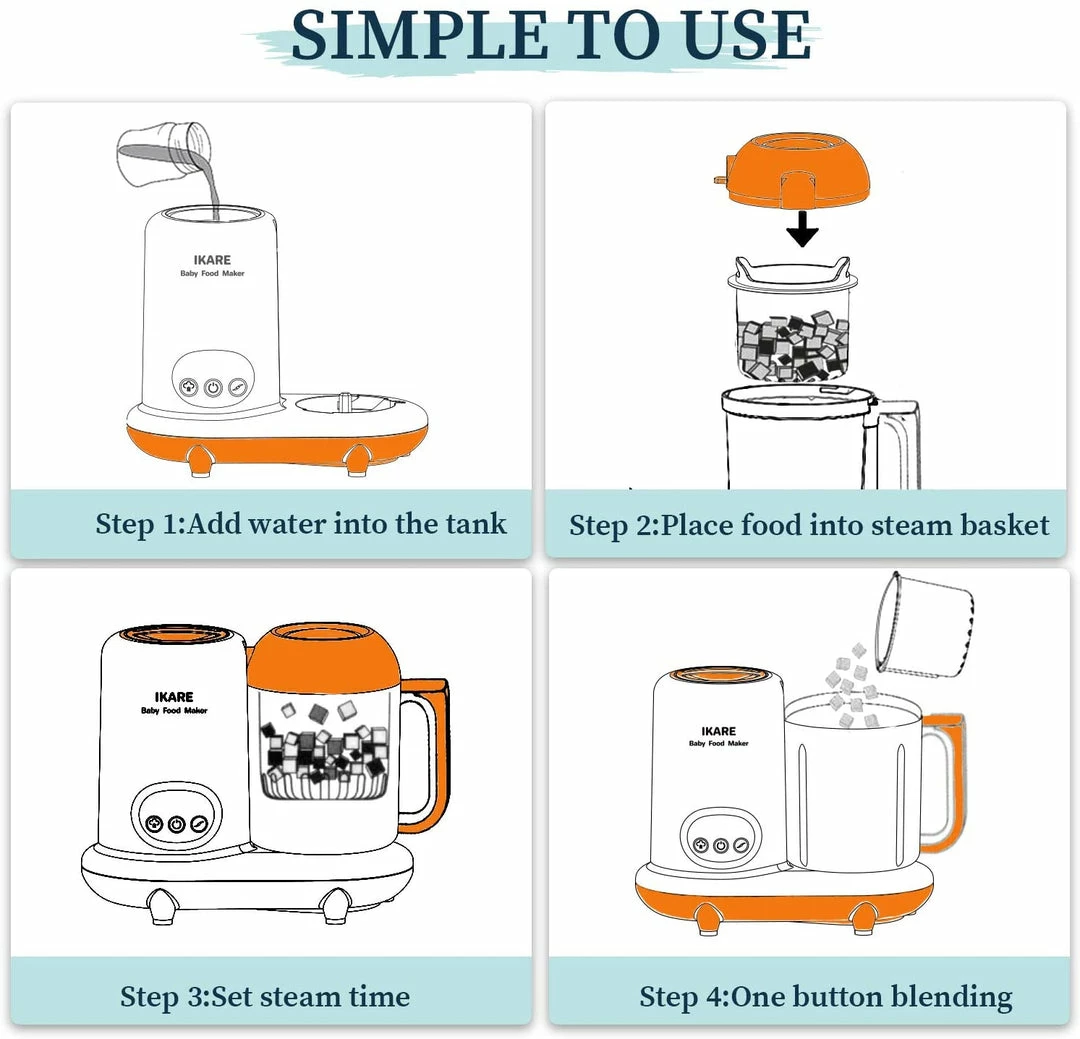 SIMPLE TO USE

IKARE
Baby Food Maker

Step 1:Add water into the tank

Step 2:Place food into steam basket

IKARE
Baby Food Maker

Step 3:Set steam time

IKARE
Baby Food Maker

Step 4:One button blending