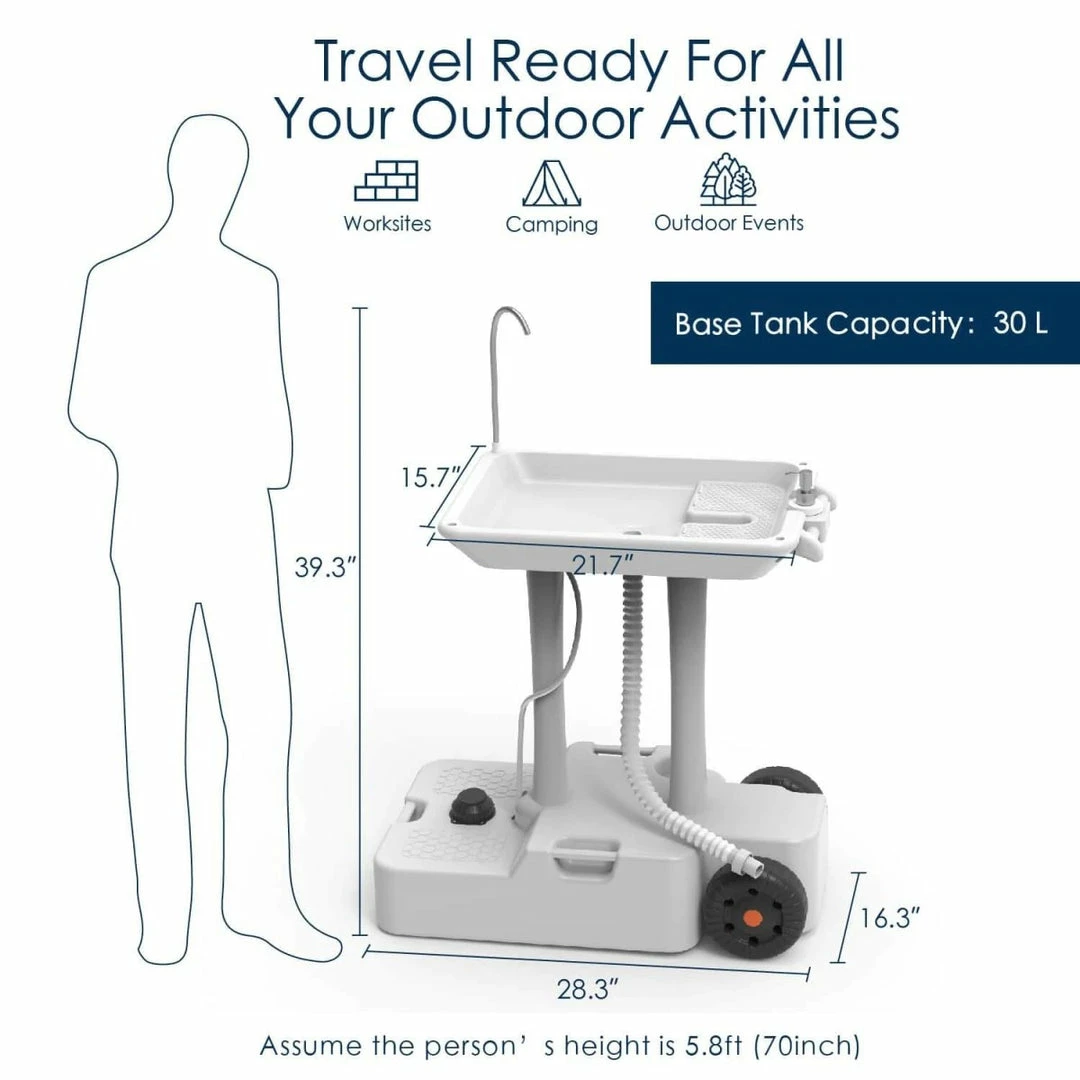 Travel Ready For All Your Outdoor Activities

Worksites

Camping

Outdoor Events

Base Tank Capacity: 30 L

15.7"

21.7"

39.3"

16.3"

28.3"

Assume the person' s height is 5.8ft (70inch)