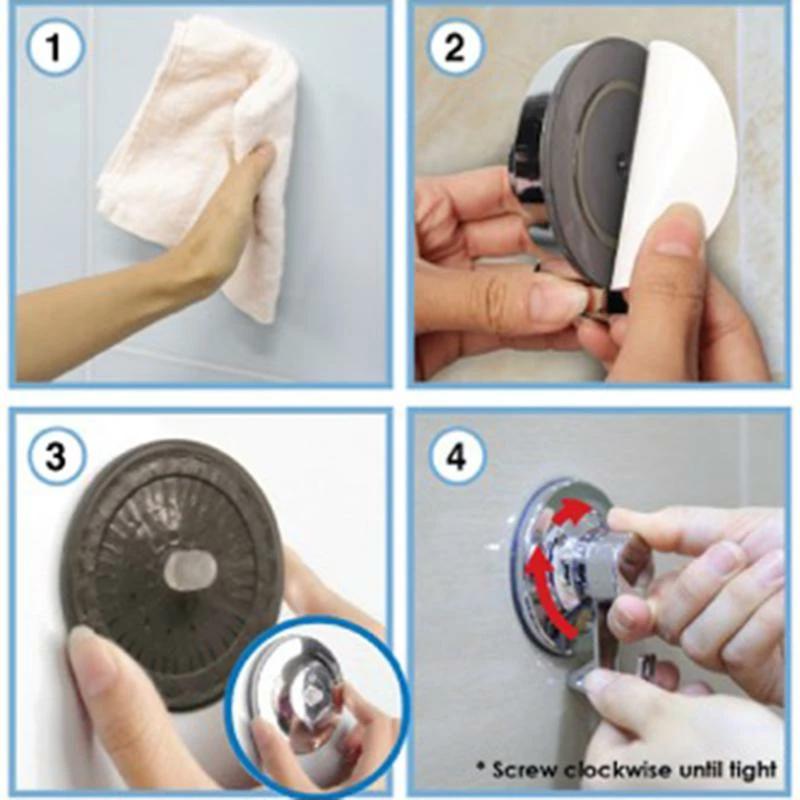 1

2

3

4

* Screw clockwise until tight