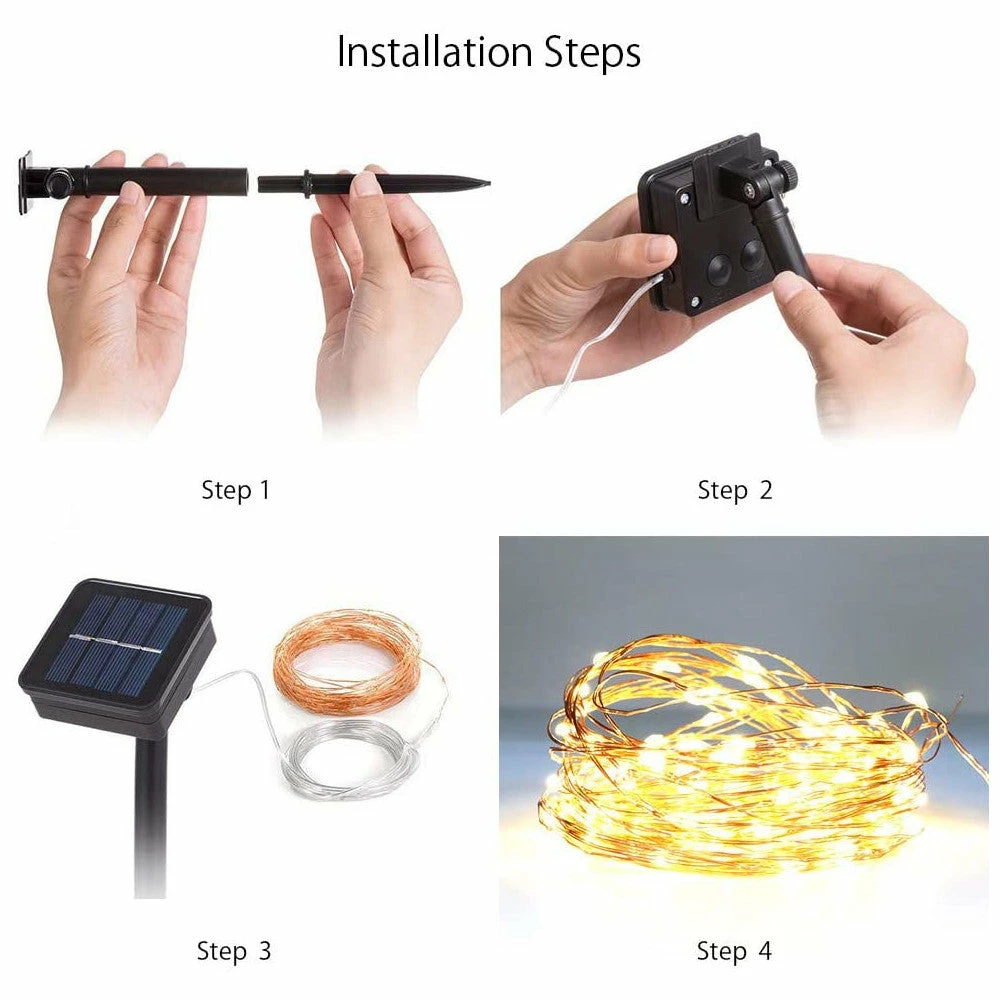 Installation Steps

Step 1

Step 2

Step 3

Step 4